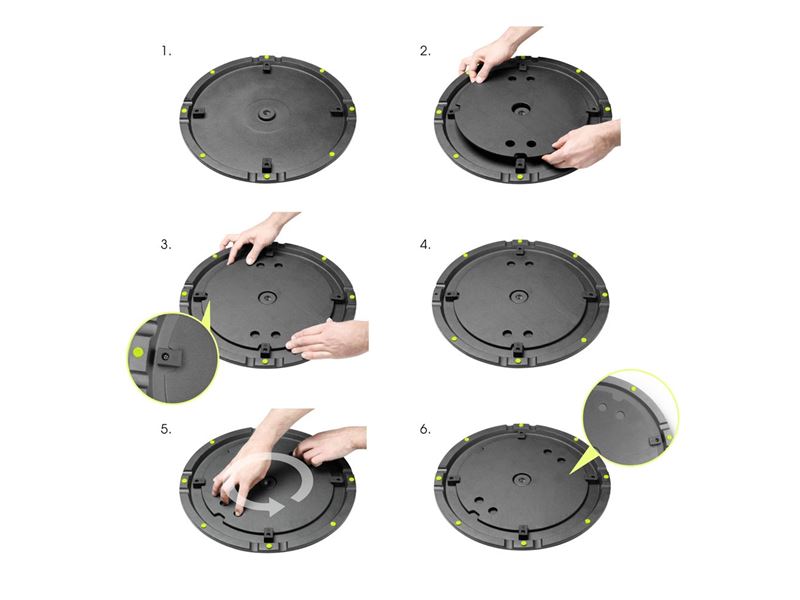 1.

2.

3.

4.

5.

6.